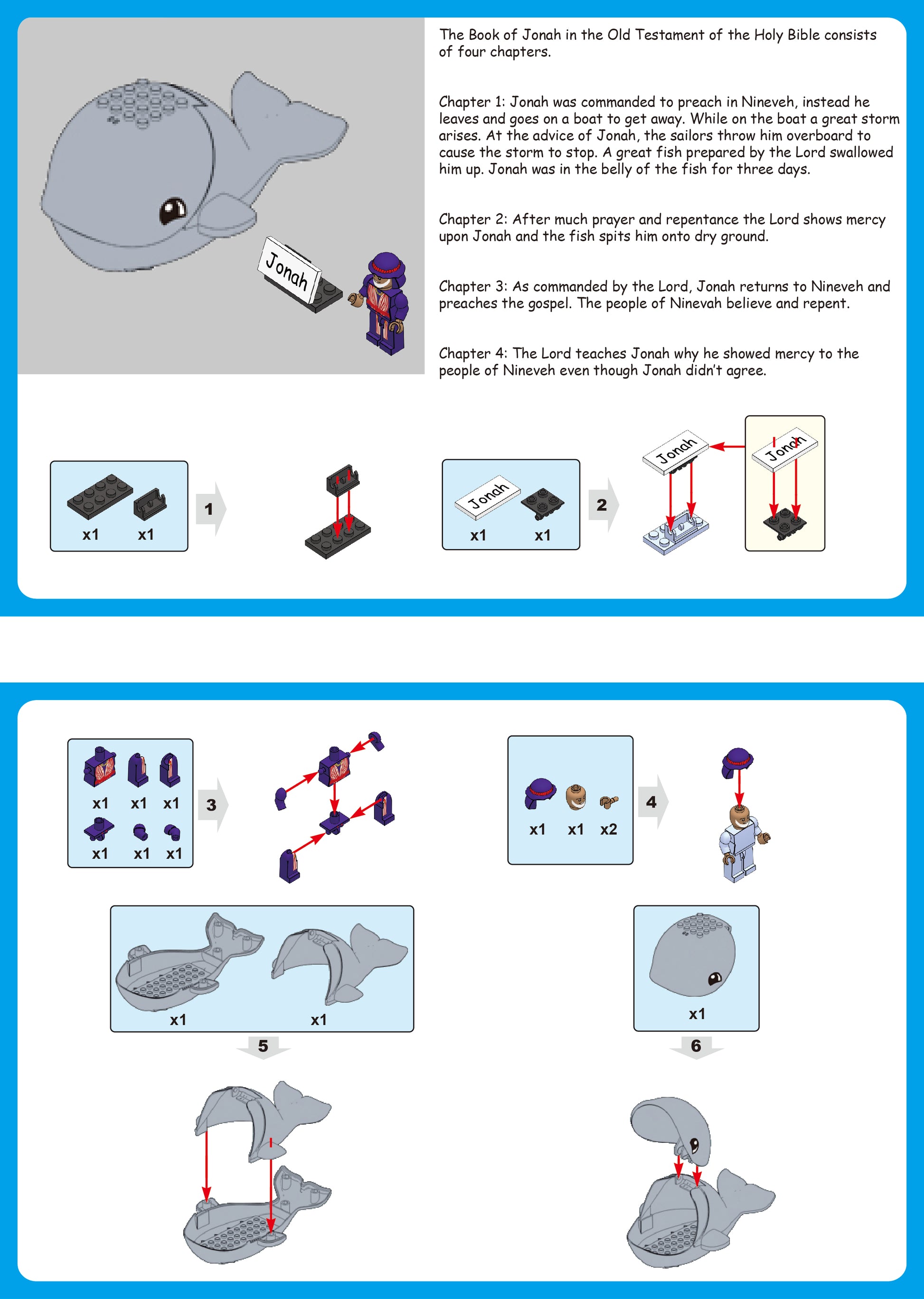 Jonah

The Book of Jonah in the Old Testament of the Holy Bible consists of four chapters.

Chapter 1: Jonah was commanded to preach in Nineveh, instead he leaves and goes on a boat to get away. While on the boat a great storm arises. At the advice of Jonah, the sailors throw him overboard to cause the storm to stop. A great fish prepared by the Lord swallowed him up. Jonah was in the belly of the fish for three days.

Chapter 2: After much prayer and repentance the Lord shows mercy upon Jonah and the fish spits him onto dry ground.

Chapter 3: As commanded by the Lord, Jonah returns to Nineveh and preaches the gospel. The people of Ninevah believe and repent.

Chapter 4: The Lord teaches Jonah why he showed mercy to the people of Nineveh even though Jonah didn't agree.

x1 x1

1

Jonah

x1 x1

2

Jonah

Jonah

x1 x1 x1
x1 x1 x1

3

x1 x1 x2

4

x1 x1

5

x1

6